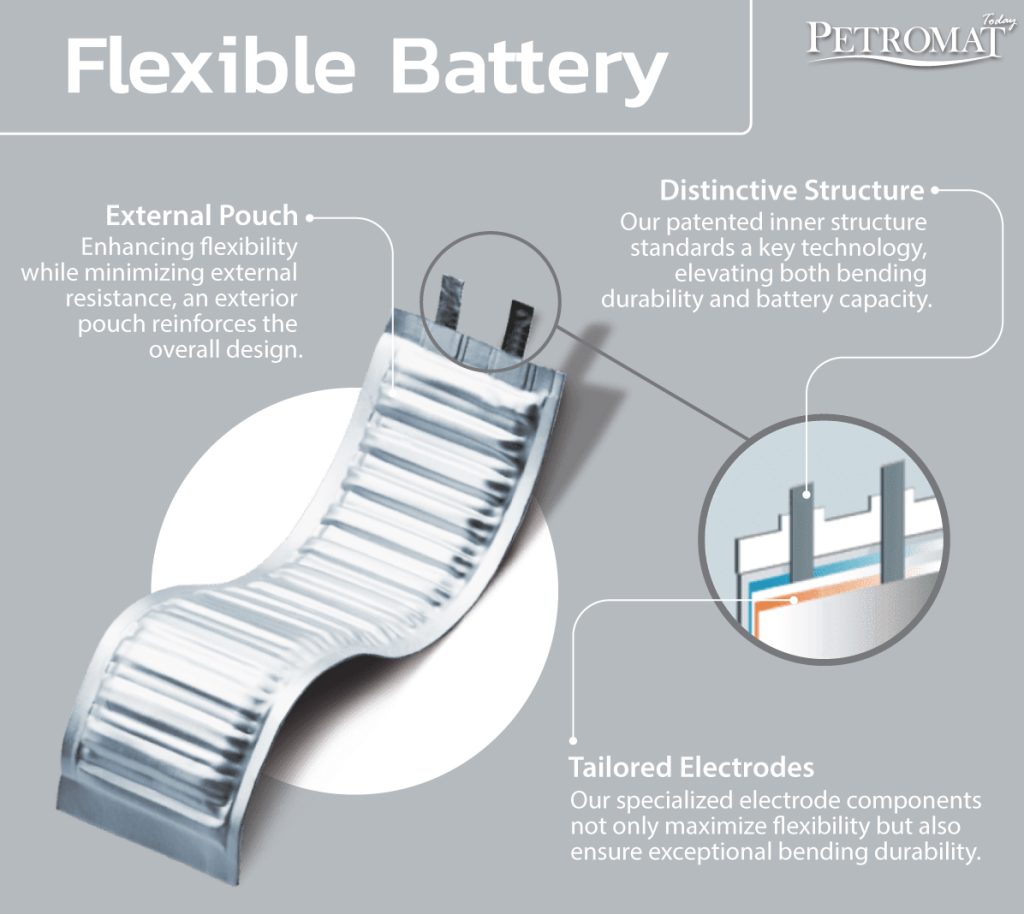 Flexible Battery

PETROMAT Today

External Pouch
Enhancing flexibility while minimizing external resistance, an exterior pouch reinforces the overall design.

Distinctive Structure
Our patented inner structure standards a key technology, elevating both bending durability and battery capacity.

Tailored Electrodes
Our specialized electrode components not only maximize flexibility but also ensure exceptional bending durability.